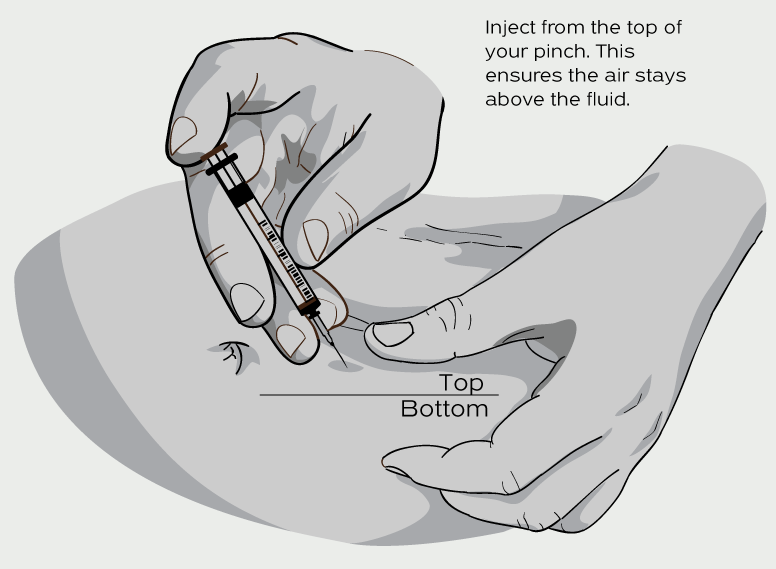 Inject from the top of your pinch. This ensures the air stays above the fluid.

Top

Bottom